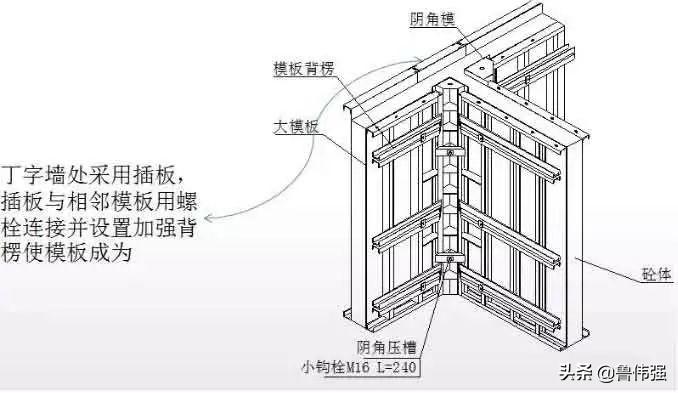 阴角模

模板背楞

大模板

丁字墙处采用插板，插板与相邻模板用螺栓连接并设置加强背楞使模板成为

砼体

阴角压槽

小钩栓M16 L=240

头条 @鲁伟强